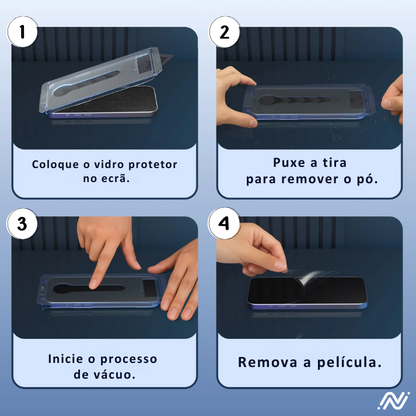 1

Coloque o vidro protetor no ecrã.

2

Puxe a tira para remover o pó.

3

Inicie o processo de vácuo.

4

Remova a película.