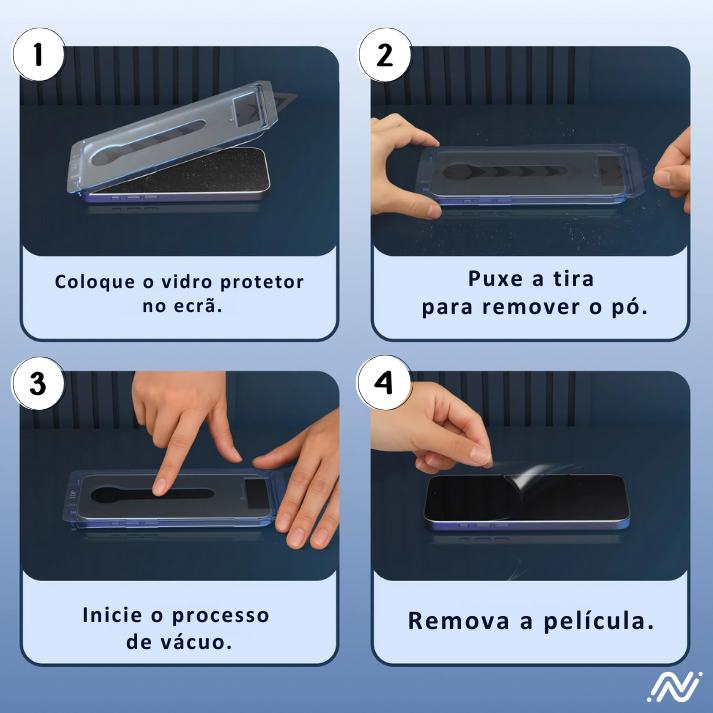 1

Coloque o vidro protetor no ecrã.

2

Puxe a tira para remover o pó.

3

Inicie o processo de vácuo.

4

Remova a película.